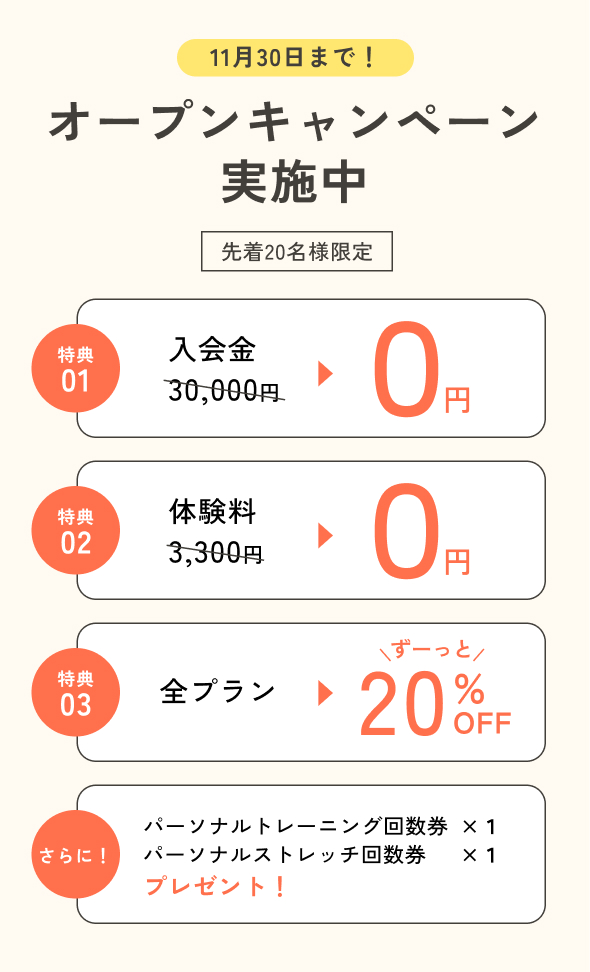 11月30日まで！

オープンキャンペーン
実施中

先着20名様限定

特典
01

入会金
30,000円

0円

特典
02

体験料
3,300円

0円

特典
03

全プラン

ずーっと
20%OFF

さらに！

パーソナルトレーニング回数券　×1
パーソナルストレッチ回数券　×1
プレゼント！